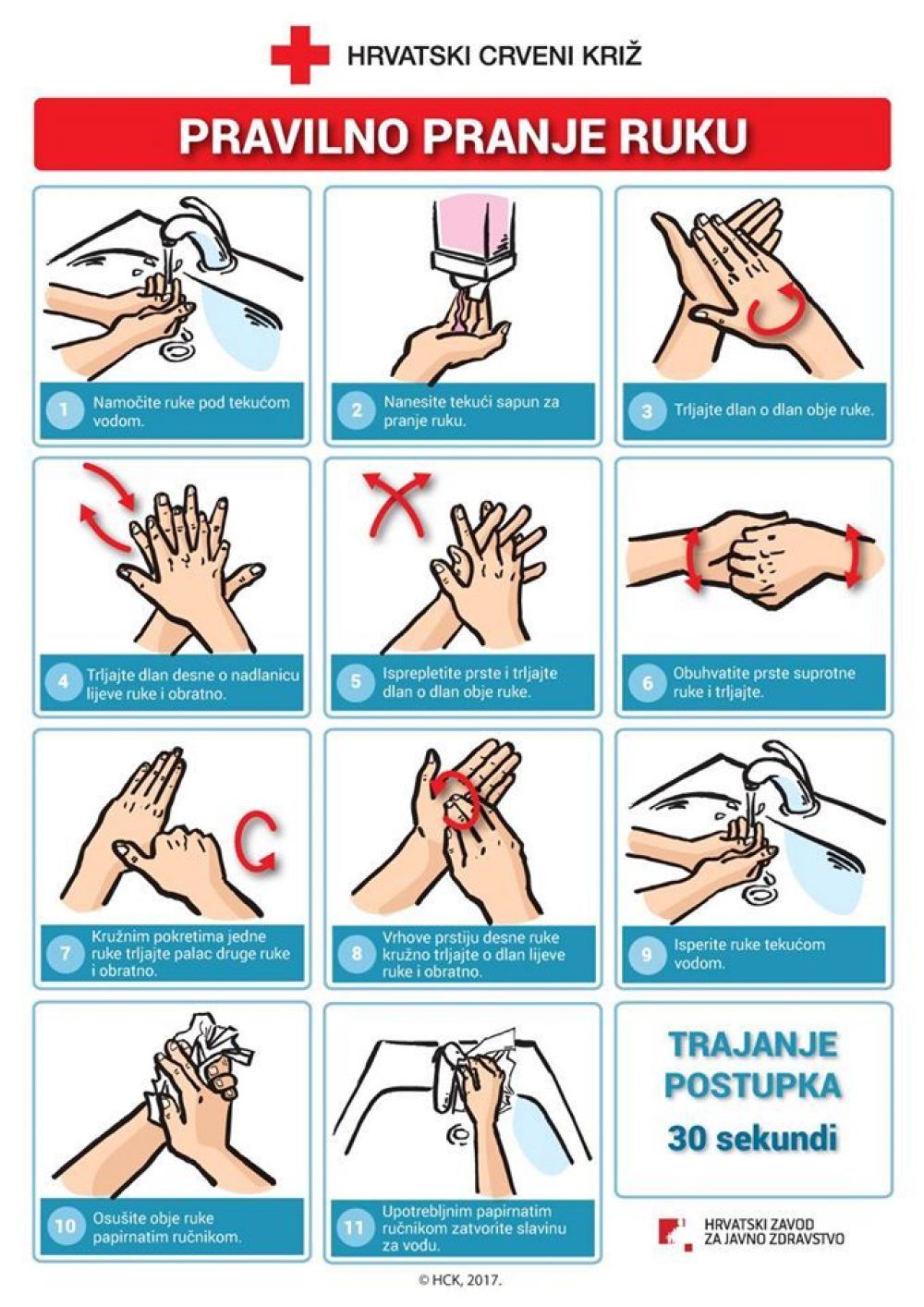 HRVATSKI CRVENI KRIŽ

PRAVILNO PRANJE RUKU

1 Namočite ruke pod tekućom vodom.

2 Nanesite tekući sapun za pranje ruku.

3 Trljajte dlan o dlan obje ruke.

4 Trljajte dlan desne o nadlanicu lijeve ruke i obratno.

5 Isprepletite prste i trljajte dlan o dlan obje ruke.

6 Obuhvatite prste suprotne ruke i trljajte.

7 Kružnim pokretima jedne ruke trljajte palac druge ruke i obratno.

8 Vrhove prstiju desne ruke kružno trljajte o dlan lijeve ruke i obratno.

9 Isperite ruke tekućom vodom.

10 Osušite obje ruke papirnatim ručnikom.

11 Upotrebljnim papirnatim ručnikom zatvorite slavinu za vodu.

TRAJANJE POSTUPKA
30 sekundi

HRVATSKI ZAVOD ZA JAVNO ZDRAVSTVO

© HCK, 2017.